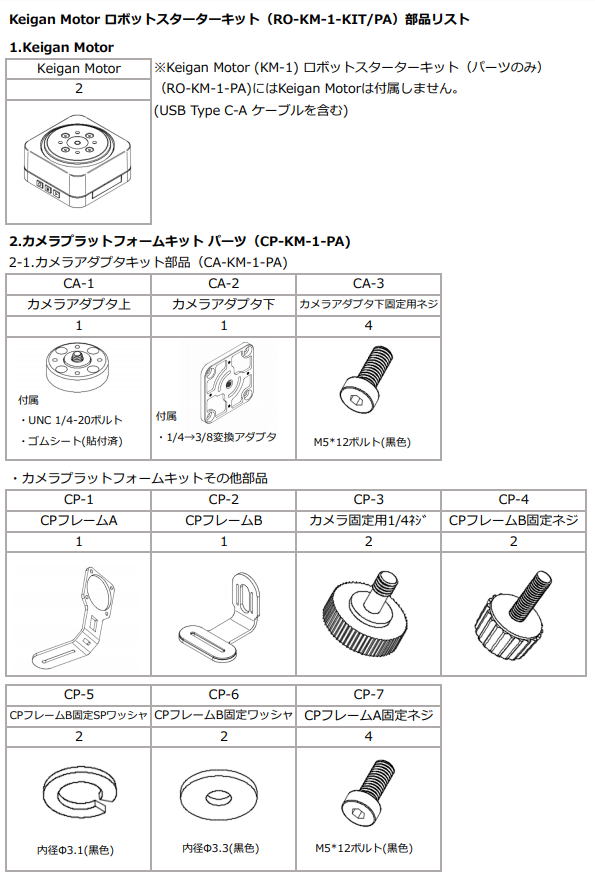 Keigan Motor ロボットスターターキット（RO-KM-1-KIT/PA）部品リスト

1.Keigan Motor

| Keigan Motor |
|---|
| 2 |

※Keigan Motor (KM-1) ロボットスターターキット（パーツのみ）（RO-KM-1-PA)にはKeigan Motorは付属しません。
(USB Type C-A ケーブルを含む)

2.カメラプラットフォームキット パーツ（CP-KM-1-PA）

2-1.カメラアダプタキット部品（CA-KM-1-PA）

| CA-1 | CA-2 | CA-3 |
|---|---|---|
| カメラアダプタ上 | カメラアダプタ下 | カメラアダプタ下固定用ネジ |
| 1 | 1 | 4 |
| 付属 ・UNC 1/4-20ボルト ・ゴムシート(貼付済) | 付属 ・1/4→3/8変換アダプタ | M5*12ボルト(黒色) |

・カメラプラットフォームキットその他部品

| CP-1 | CP-2 | CP-3 | CP-4 |
|---|---|---|---|
| CPフレームA | CPフレームB | カメラ固定用1/4ﾈｼﾞ | CPフレームB固定ネジ |
| 1 | 1 | 2 | 2 |

| CP-5 | CP-6 | CP-7 |
|---|---|---|
| CPフレームB固定SPワッシャ | CPフレームB固定ワッシャ | CPフレームA固定ネジ |
| 2 | 2 | 4 |
| 内径Φ3.1(黒色) | 内径Φ3.3(黒色) | M5*12ボルト(黒色) |