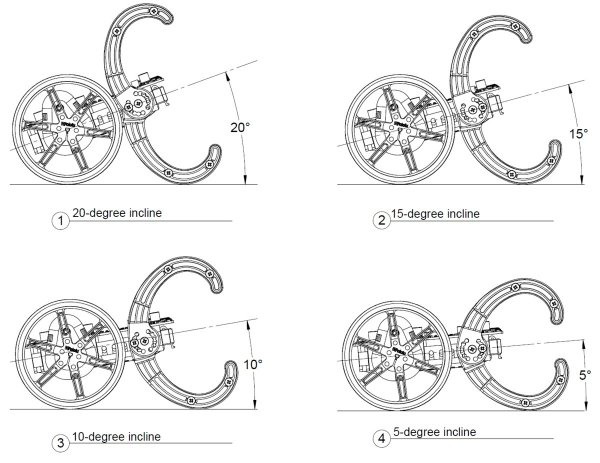 20°

1 20-degree incline

15°

2 15-degree incline

10°

3 10-degree incline

5°

4 5-degree incline