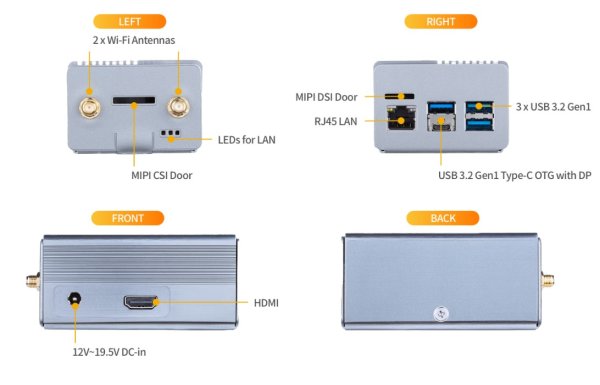 LEFT

2 x Wi-Fi Antennas

LEDs for LAN

MIPI CSI Door

RIGHT

MIPI DSI Door

RJ45 LAN

3 x USB 3.2 Gen1

USB 3.2 Gen1 Type-C OTG with DP

FRONT

HDMI

12V~19.5V DC-in

BACK